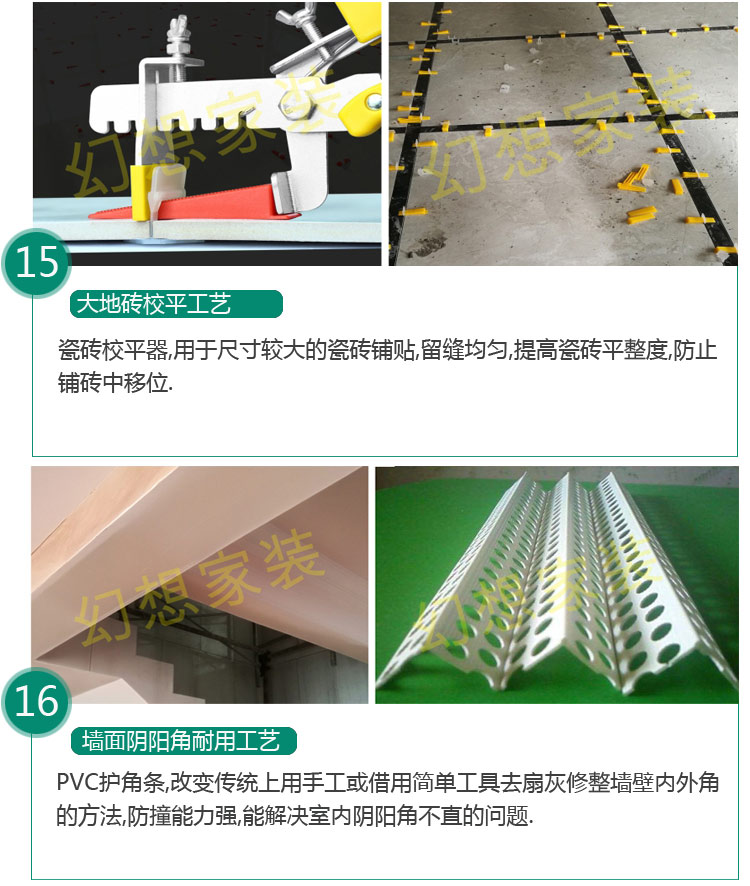 幻想家装

幻想家装

15

大地砖校平工艺

瓷砖校平器,用于尺寸较大的瓷砖铺贴,留缝均匀,提高瓷砖平整度,防止铺砖中移位.

幻想家装

幻想家装

16

墙面阴阳角耐用工艺

PVC护角条,改变传统上用手工或借用简单工具去扇灰修整墙壁内外角的方法,防撞能力强,能解决室内阴阳角不直的问题.